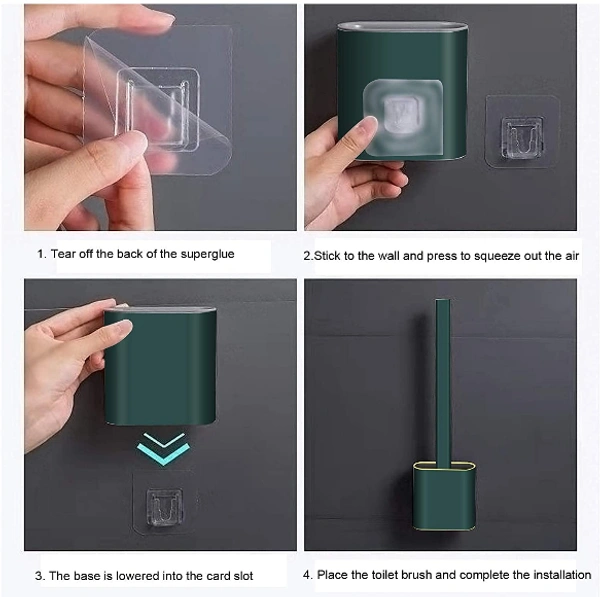 1. Tear off the back of the superglue

2.Stick to the wall and press to squeeze out the air

3. The base is lowered into the card slot

4. Place the toilet brush and complete the installation